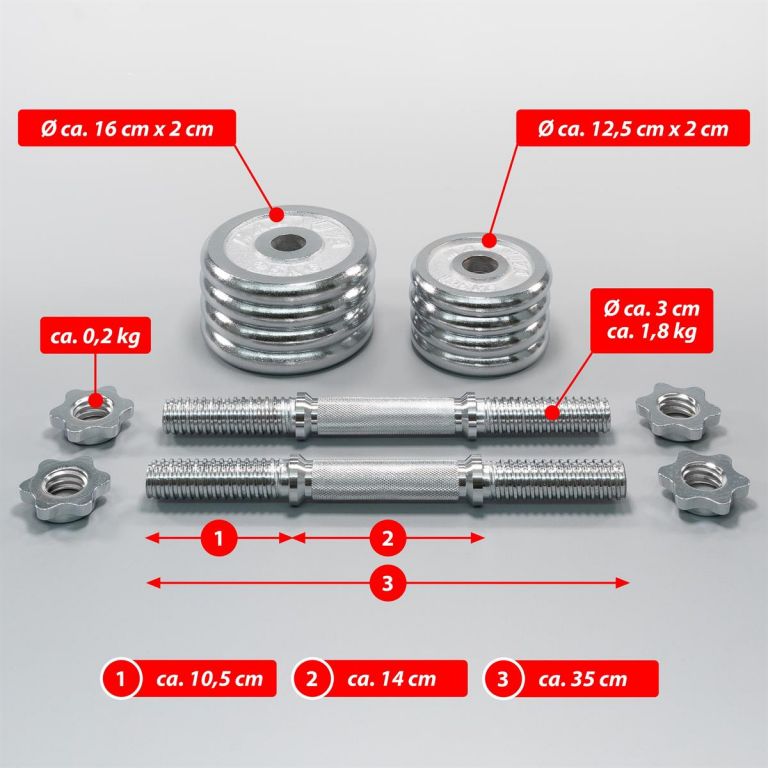 Ø ca. 16 cm x 2 cm

Ø ca. 12,5 cm x 2 cm

ca. 0,2 kg

Ø ca. 3 cm
ca. 1,8 kg

1

2

3

1 ca. 10,5 cm

2 ca. 14 cm

3 ca. 35 cm