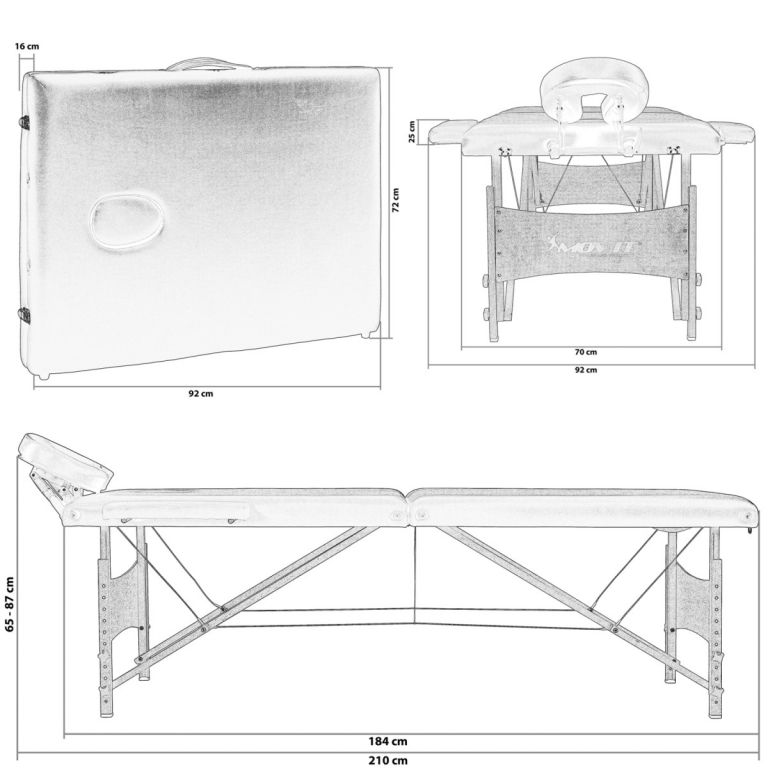 16 cm
72 cm
92 cm
25 cm
MOVIT
70 cm
92 cm
65 - 87 cm
184 cm
210 cm