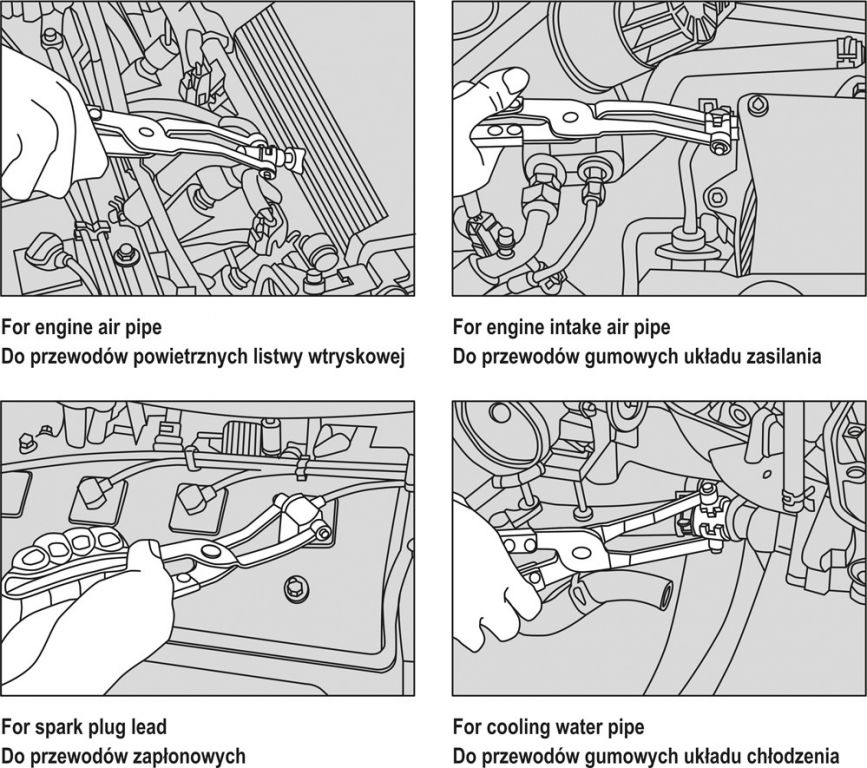 For engine air pipe
Do przewodów powietrznych listwy wtryskowej

For engine intake air pipe
Do przewodów gumowych układu zasilania

For spark plug lead
Do przewodów zapłonowych

For cooling water pipe
Do przewodów gumowych układu chłodzenia